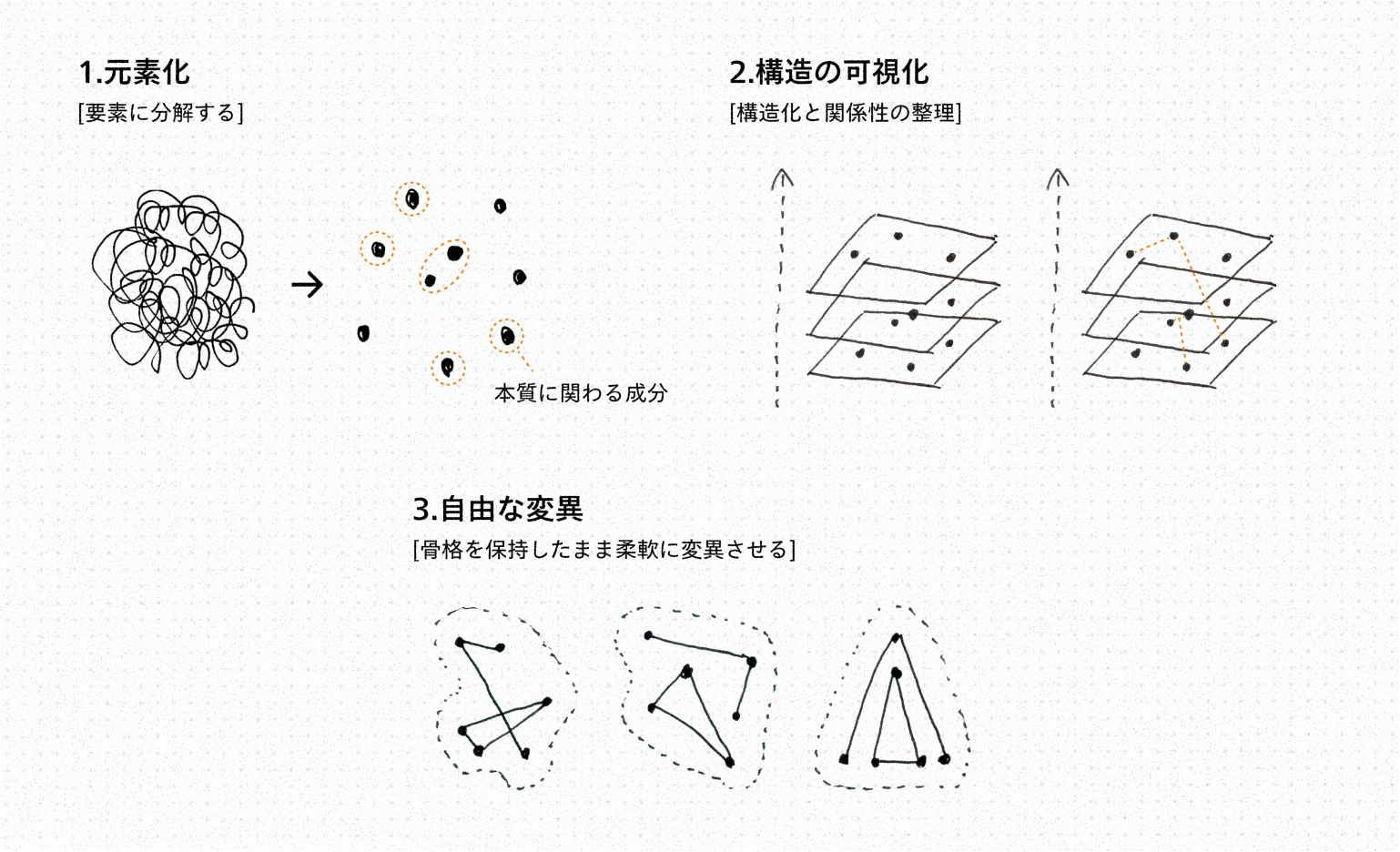 1.元素化
[要素に分解する]

本質に関わる成分

2.構造の可視化
[構造化と関係性の整理]

3.自由な変異
[骨格を保持したまま柔軟に変異させる]